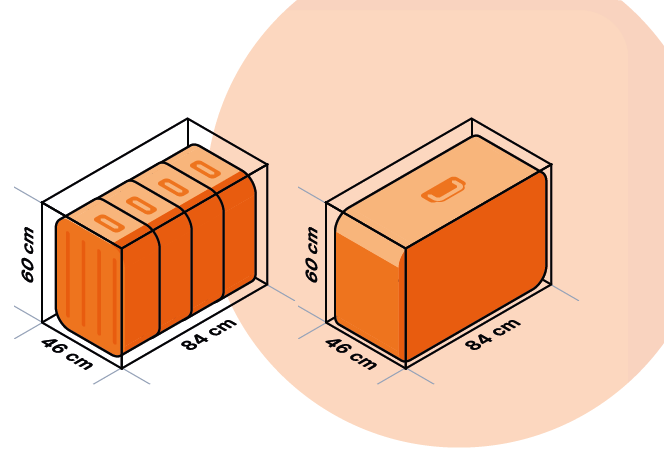 60 cm
46 cm
84 cm
60 cm
46 cm
84 cm